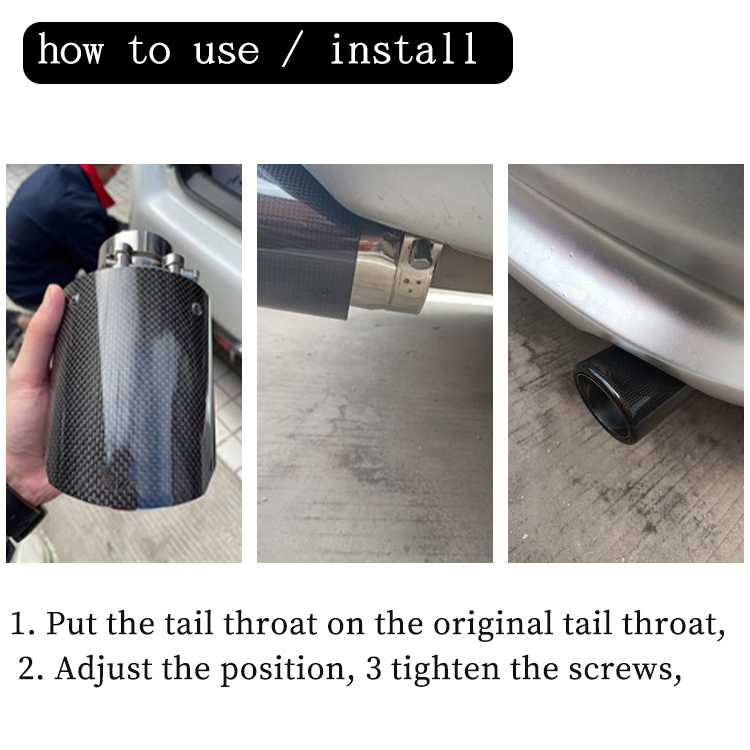 how to use / install

1. Put the tail throat on the original tail throat,
2. Adjust the position, 3 tighten the screws,